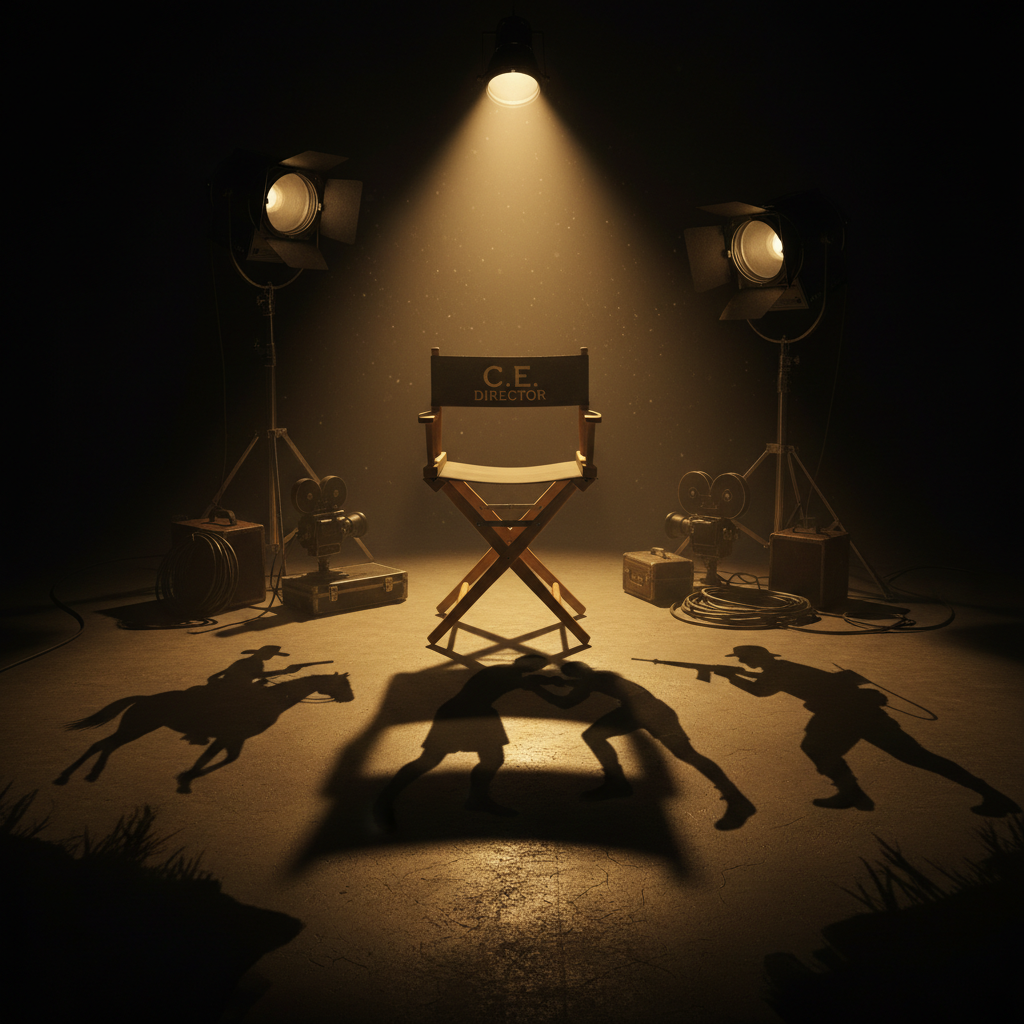 C.E.
DIRECTOR