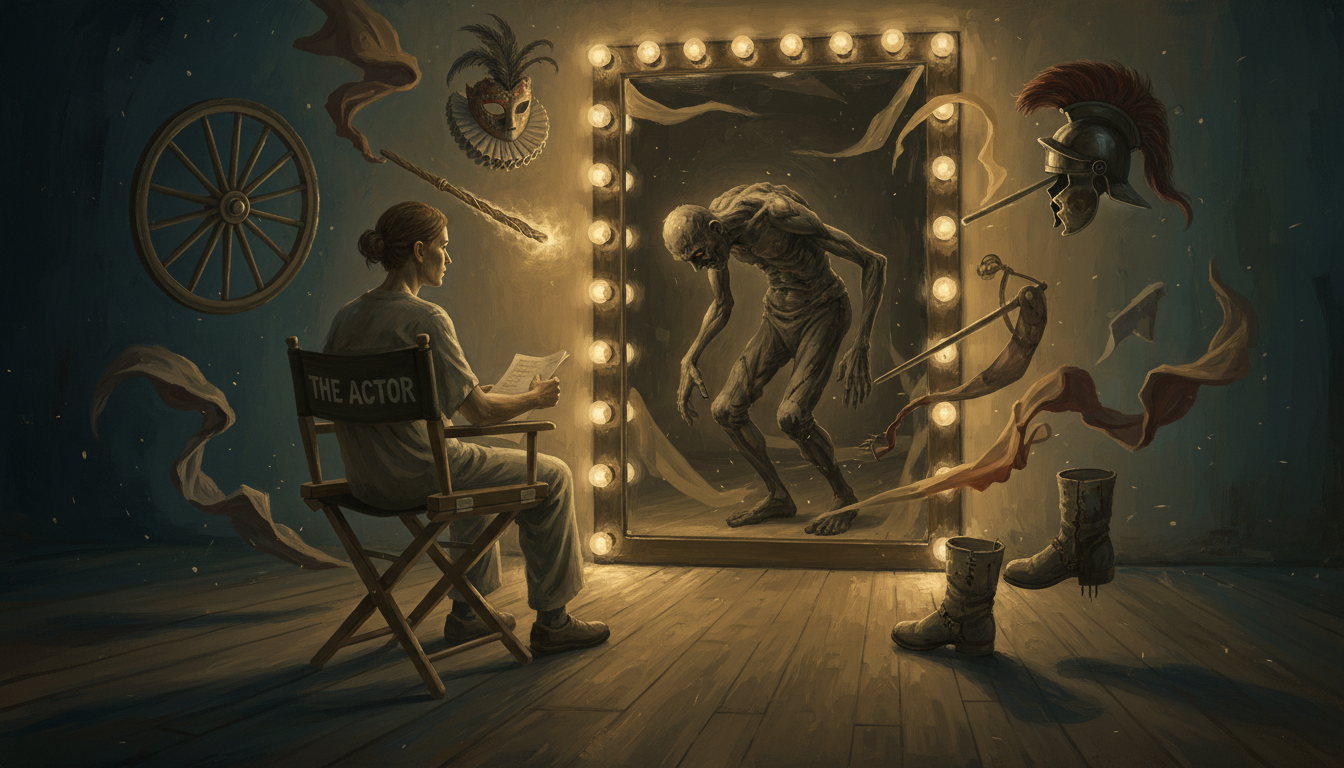 THE ACTOR